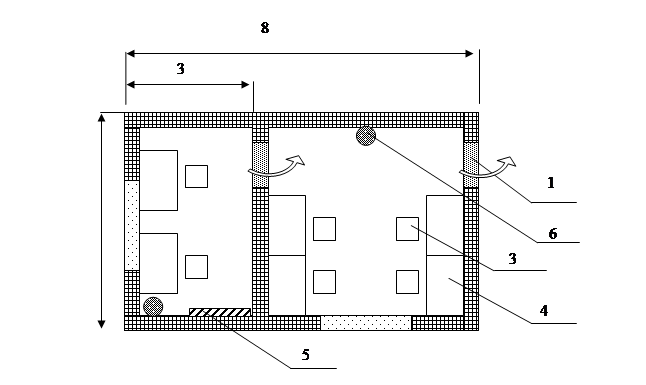 8

3

1

6

3

4

5