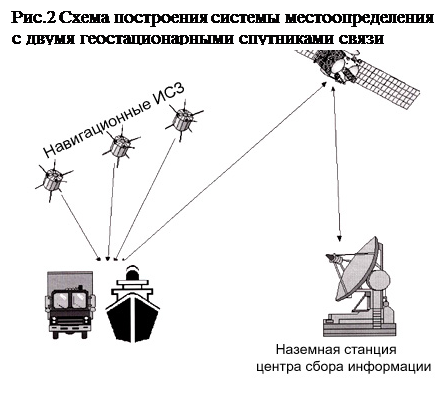 Рис.2 Схема построения системы местоопределения с двумя геостационарными спутниками связи

Навигационные ИСЗ

Наземная станция
центра сбора информации